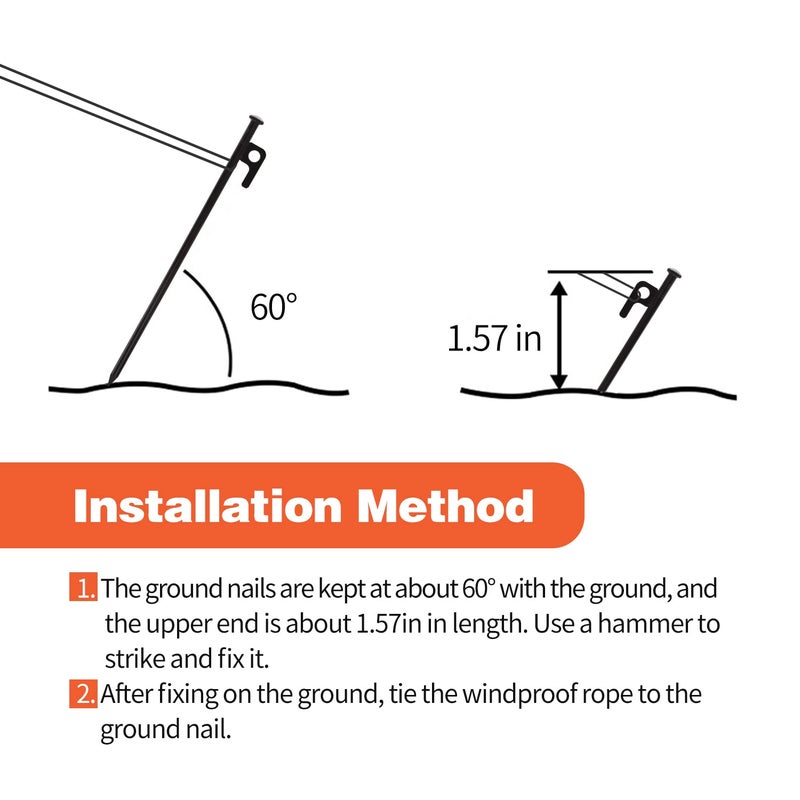 60°

1.57 in

Installation Method

1. The ground nails are kept at about 60° with the ground, and the upper end is about 1.57in in length. Use a hammer to strike and fix it.

2. After fixing on the ground, tie the windproof rope to the ground nail.